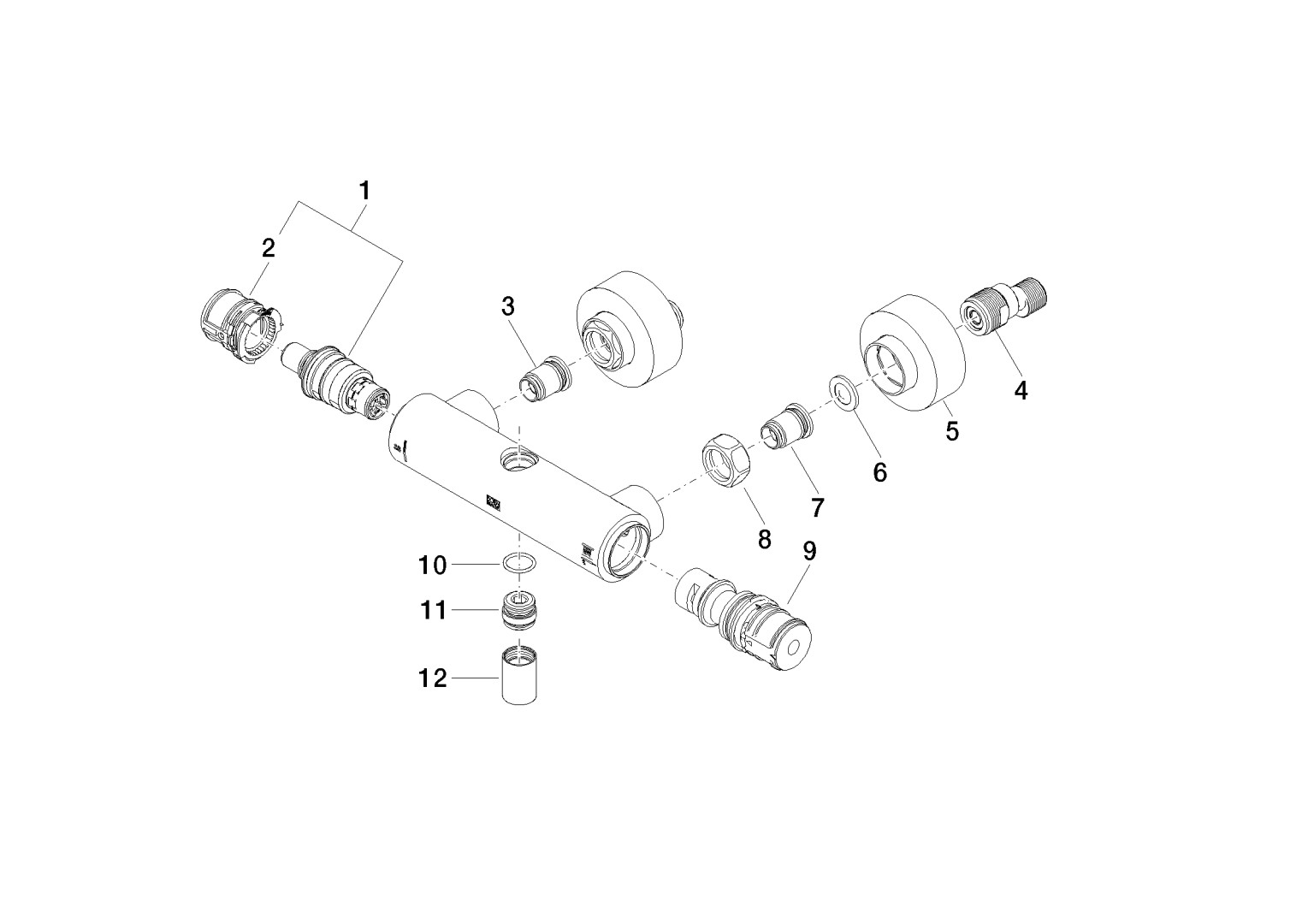 1
2
3
4
5
6
7
8
9
10
11
12