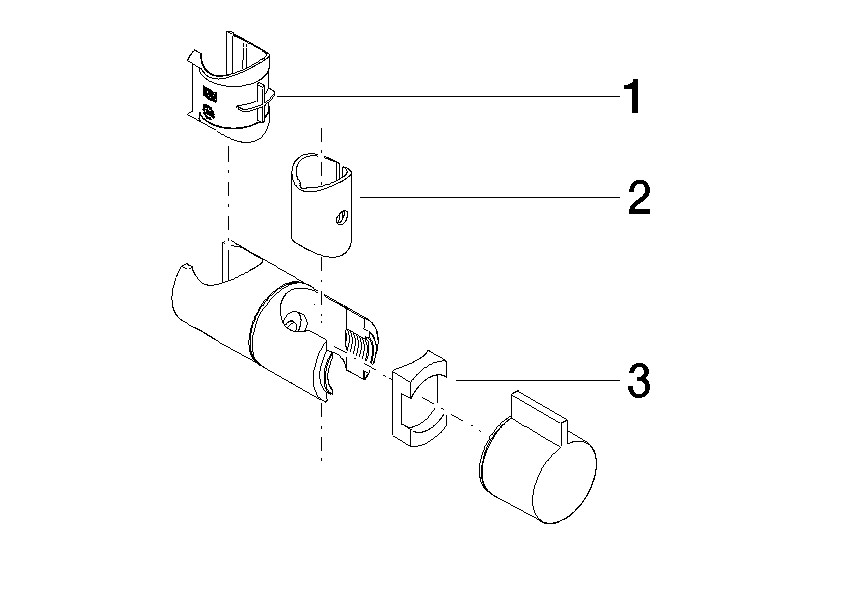 1

2

3