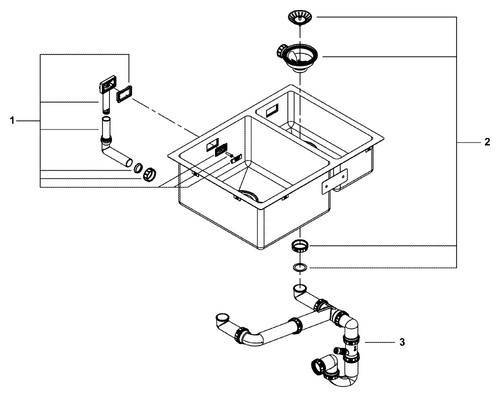 1
2
3