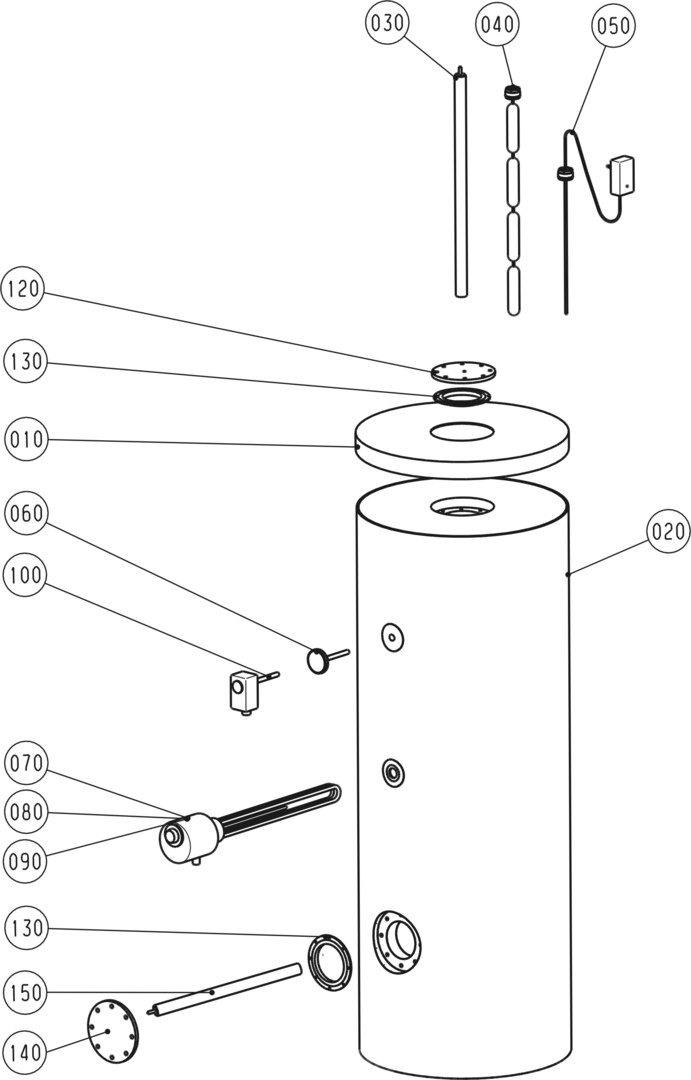 030
040
050
120
130
010
060
100
020
070
080
090
130
150
140