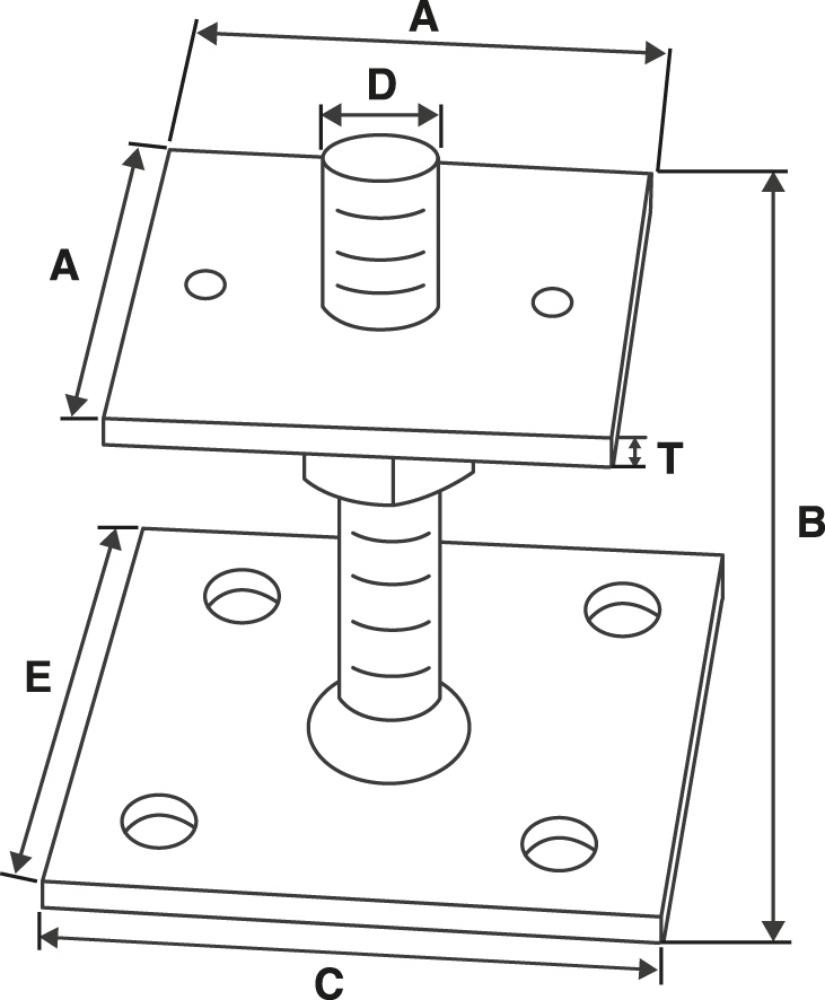 A
D
A
T
B
E
C