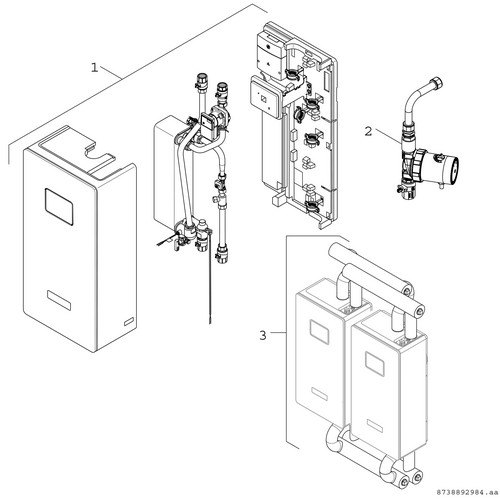 1

2

3

8738892984.aa