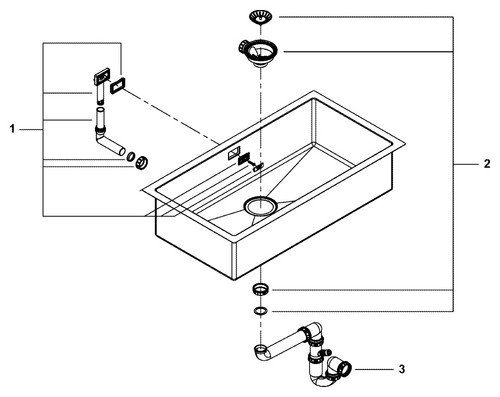 1
2
3