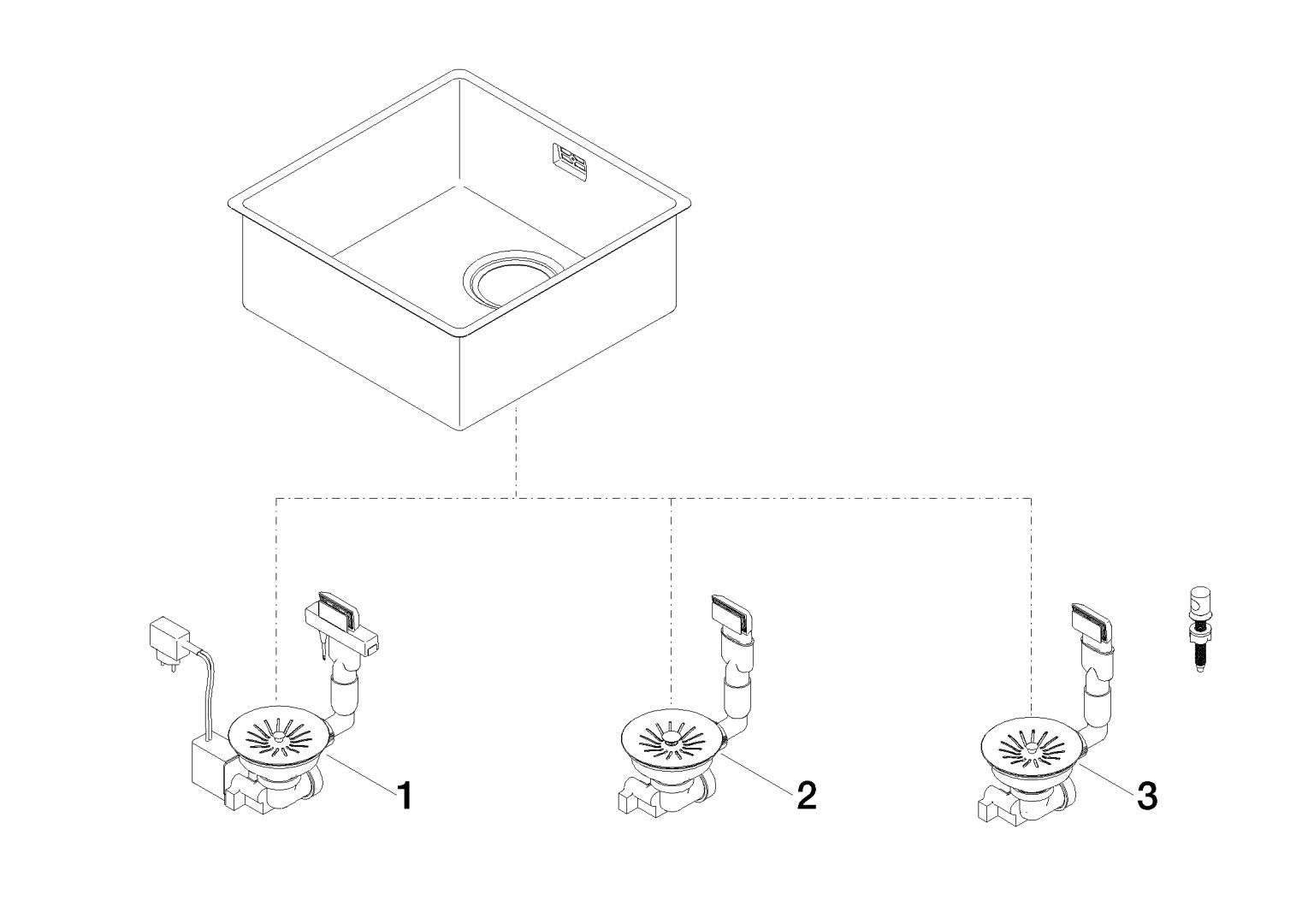 1

2

3