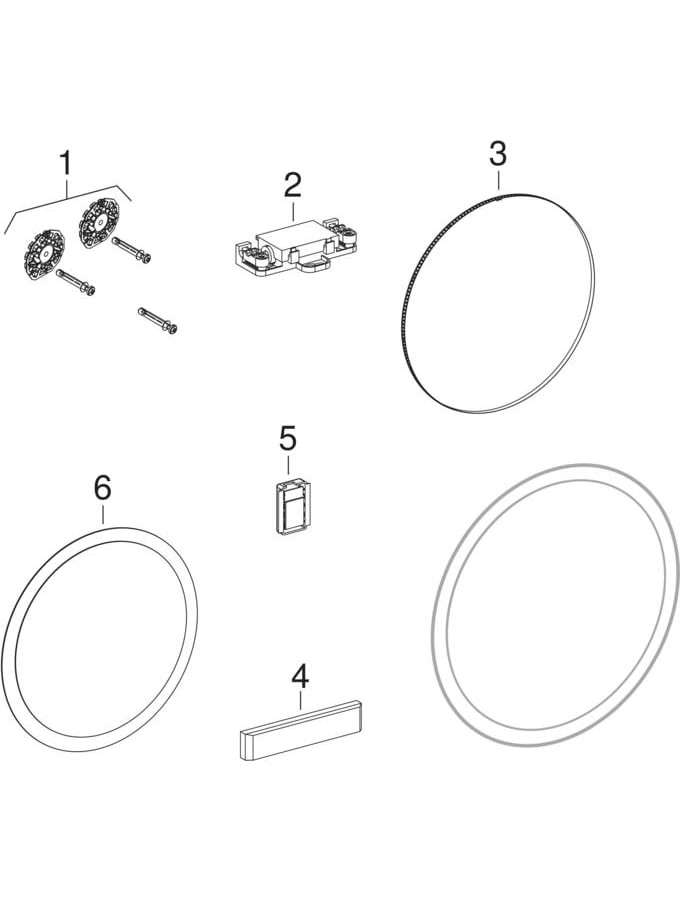 1
2
3
5
6
4