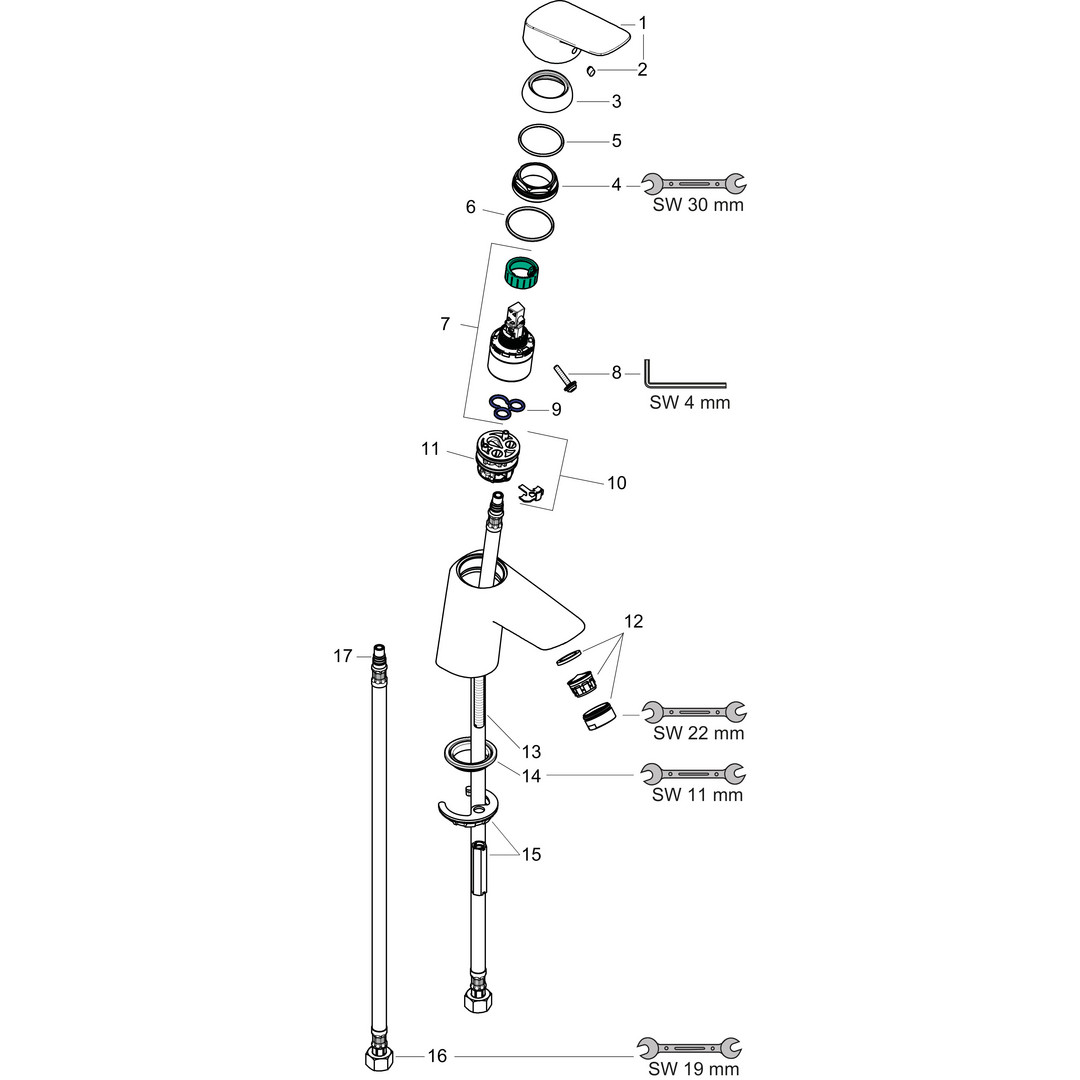 1
2
3
5
4
SW 30 mm
6
7
8
SW 4 mm
9
11
10
12
17
SW 22 mm
13
14
SW 11 mm
15
16
SW 19 mm