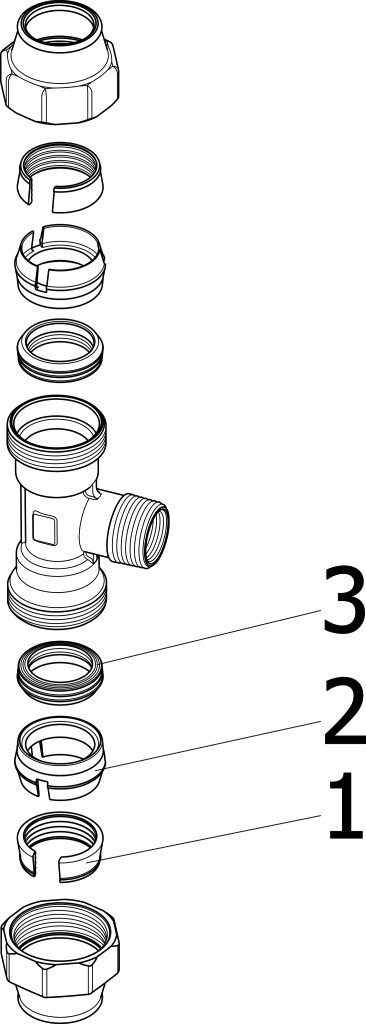 3
2
1