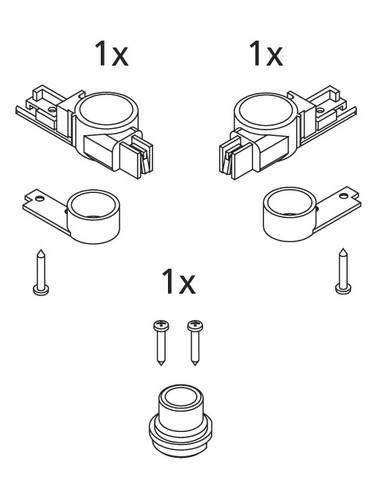 1x

1x

1x