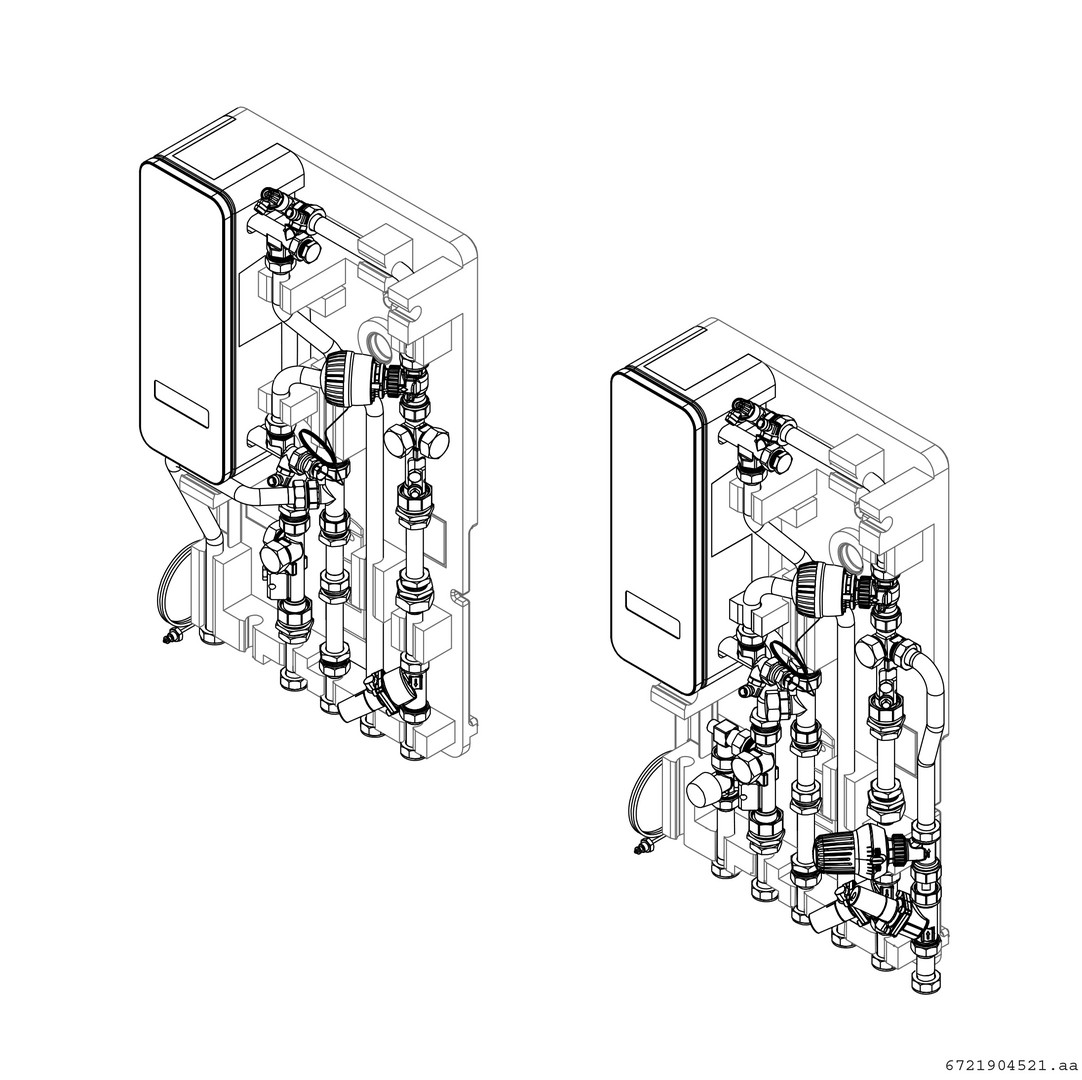 6721904521.aa