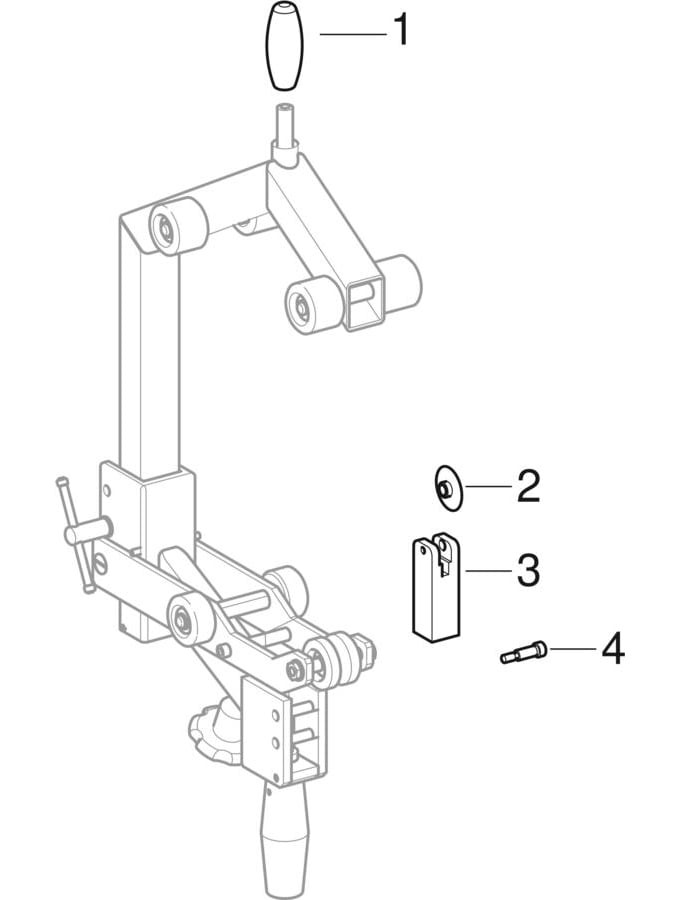 1
2
3
4