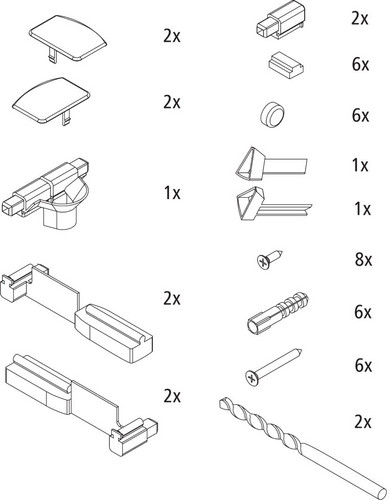 2x

2x

1x

2x

2x

2x

6x

6x

1x

1x

8x

6x

6x

2x