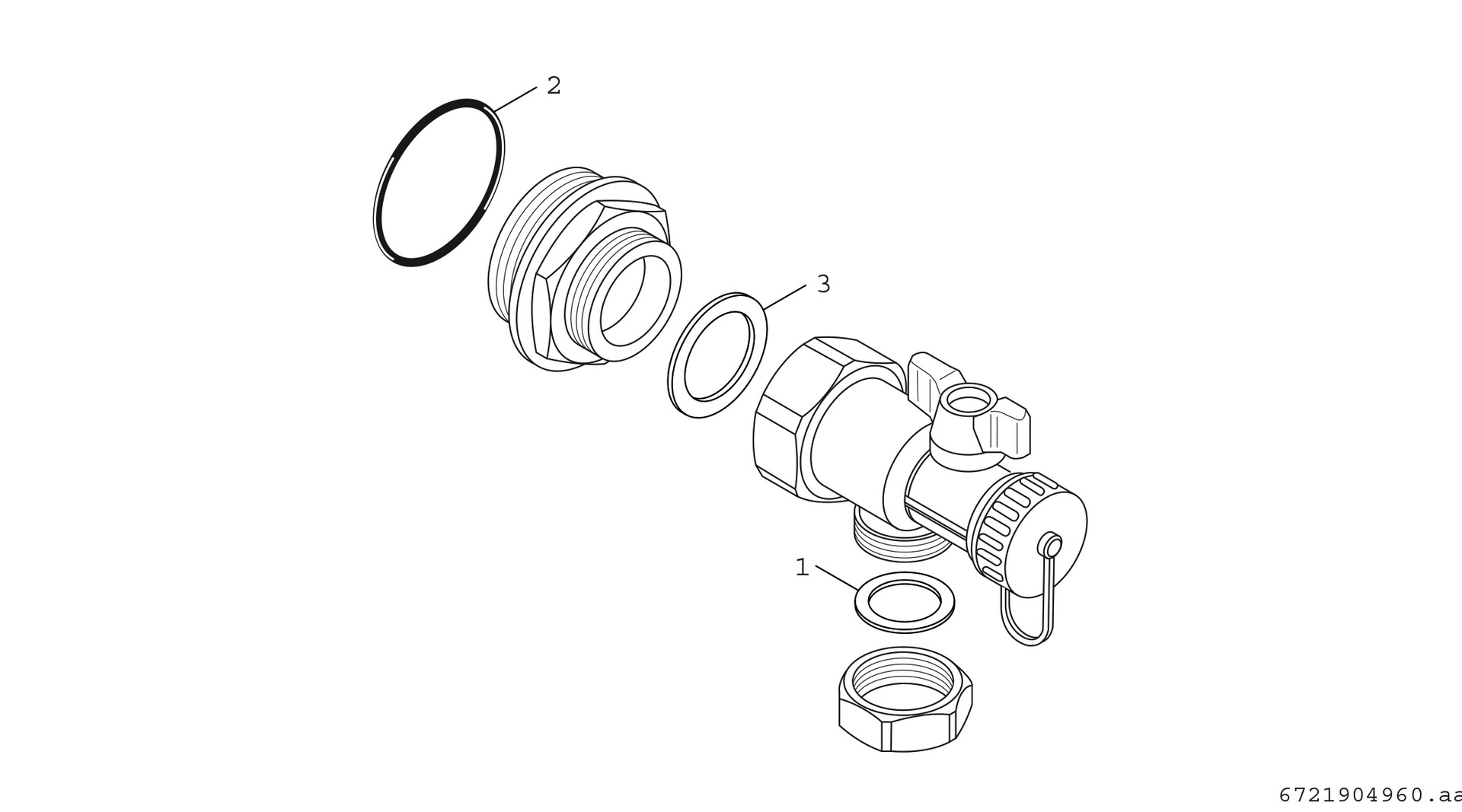 2

3

1

6721904960.aa