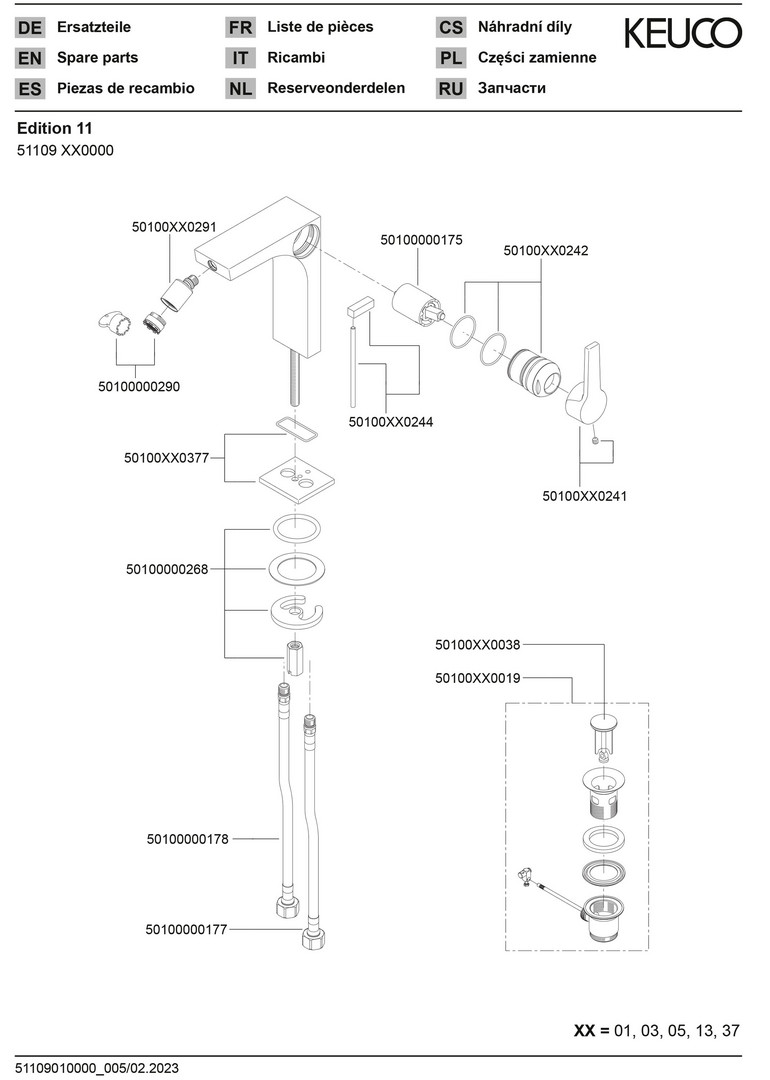 DE Ersatzteile
EN Spare parts
ES Piezas de recambio

FR Liste de pièces
IT Ricambi
NL Reserveonderdelen

CS Náhradní díly
PL Części zamienne
RU Запчасти

KEUCO

Edition 11
51109 XX0000

50100XX0291
50100000175
50100XX0242
50100000290
50100XX0244
50100XX0377
50100XX0241
50100000268
50100XX0038
50100XX0019
50100000178
50100000177

XX = 01, 03, 05, 13, 37

51109010000_005/02.2023