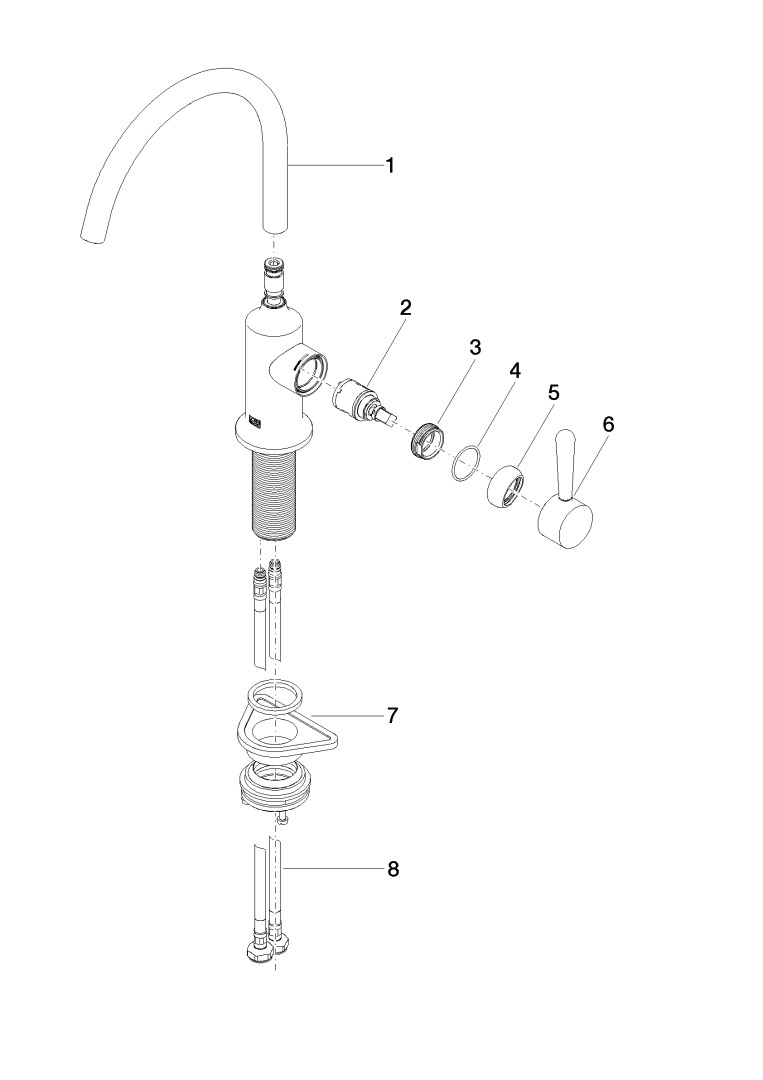 1
2
3
4
5
6
7
8