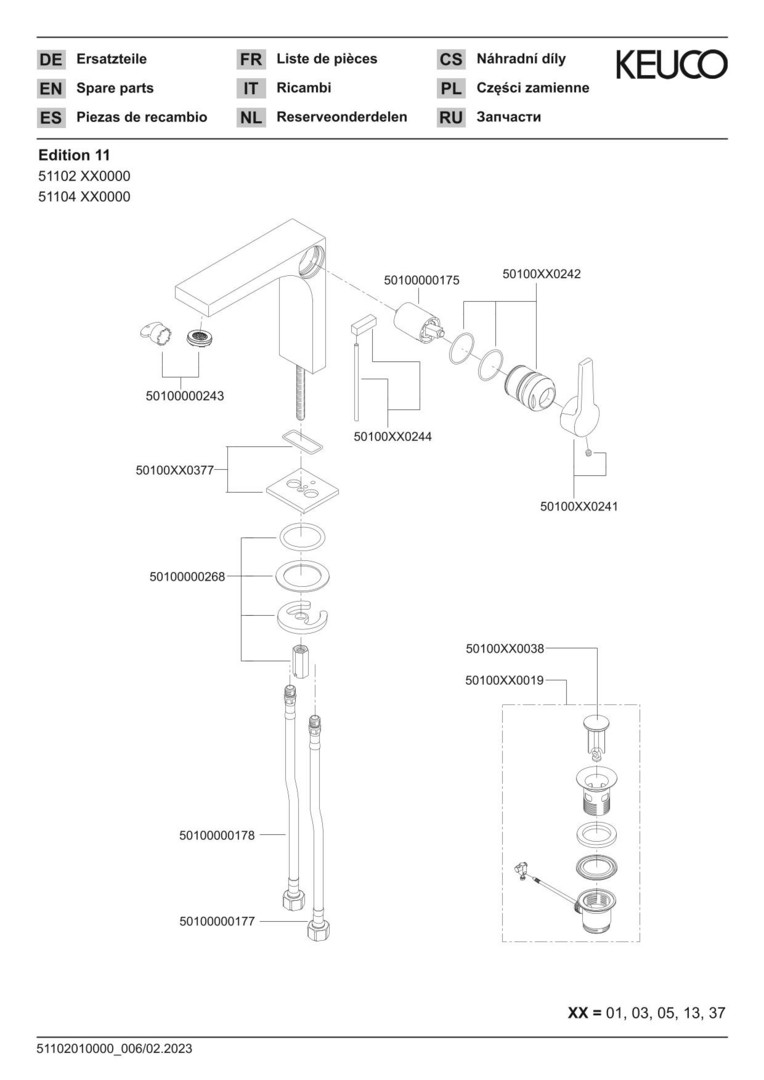 DE Ersatzteile
EN Spare parts
ES Piezas de recambio

FR Liste de pièces
IT Ricambi
NL Reserveonderdelen

CS Náhradní díly
PL Części zamienne
RU Запчасти

KEUCO

Edition 11
51102 XX0000
51104 XX0000

50100000175
50100XX0242
50100000243
50100XX0244
50100XX0377
50100XX0241
50100000268
50100XX0038
50100XX0019
50100000178
50100000177

XX = 01, 03, 05, 13, 37

51102010000_006/02.2023