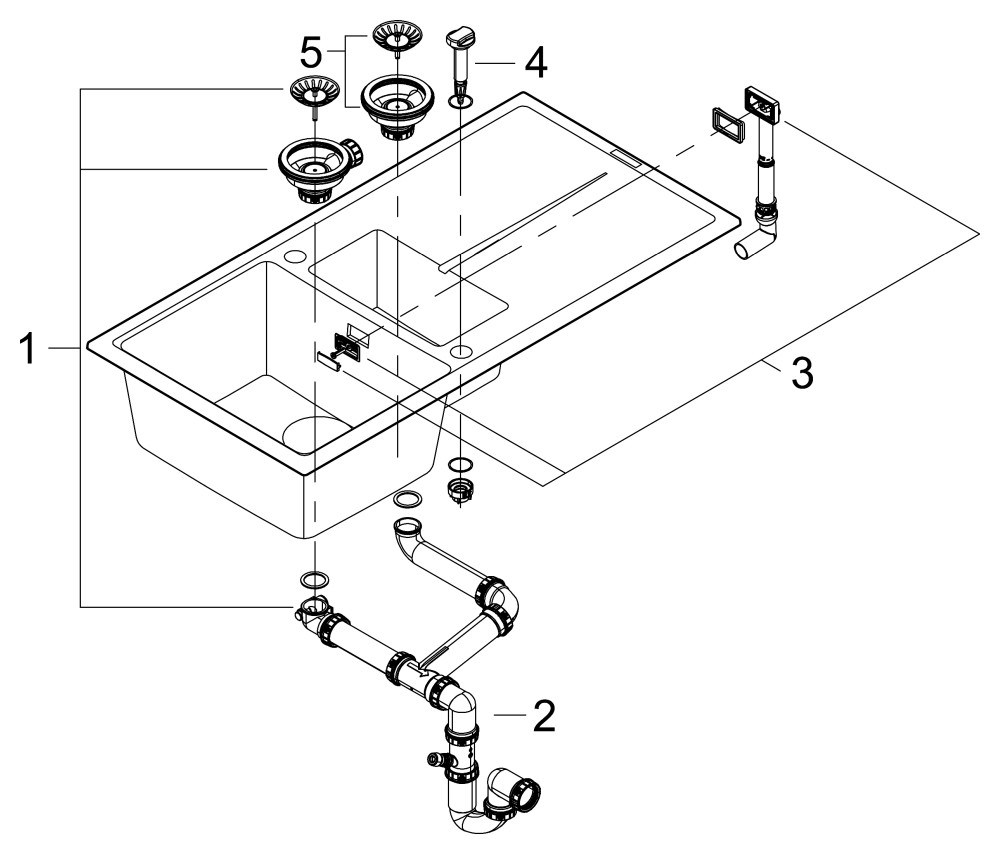 5
4
1
3
2