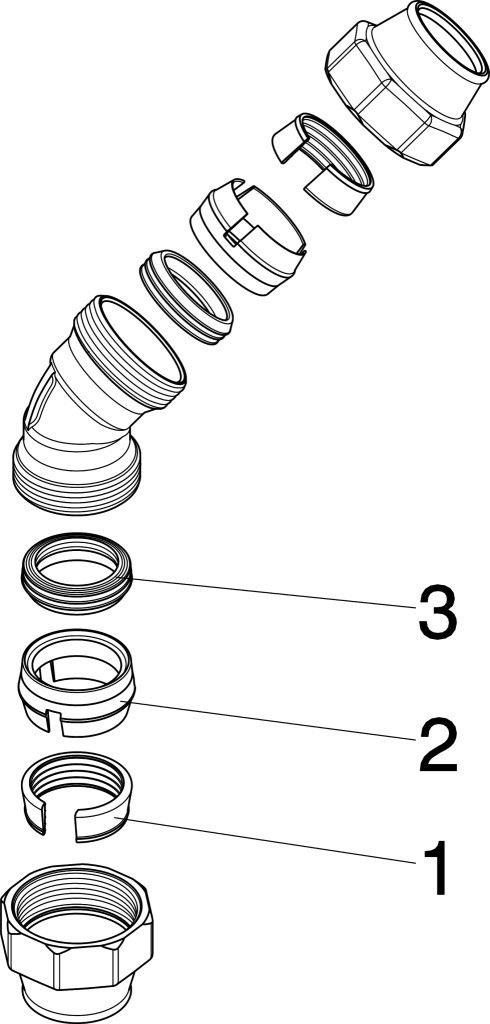 3
2
1