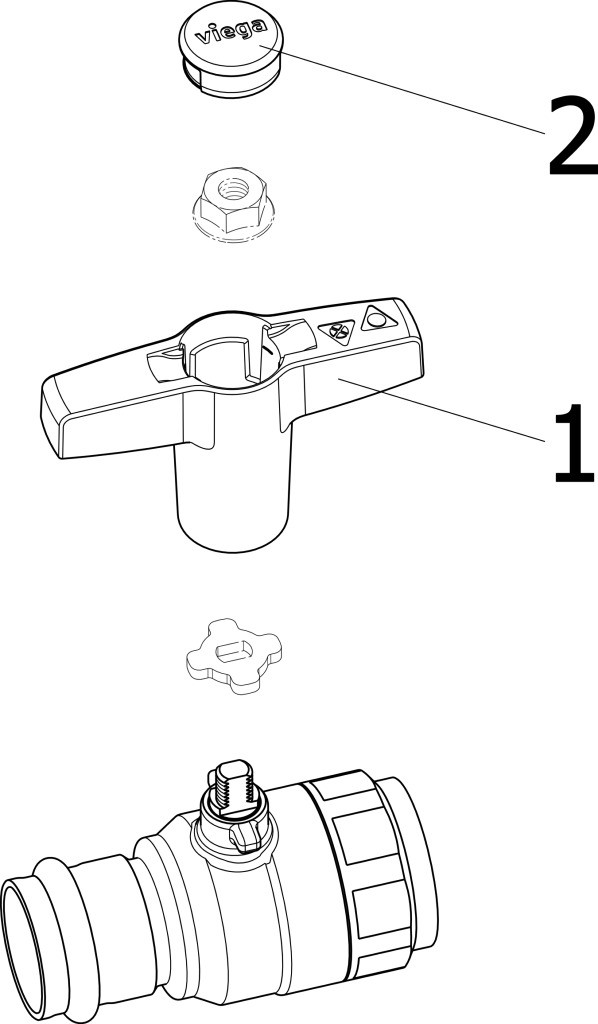 viega
2
1