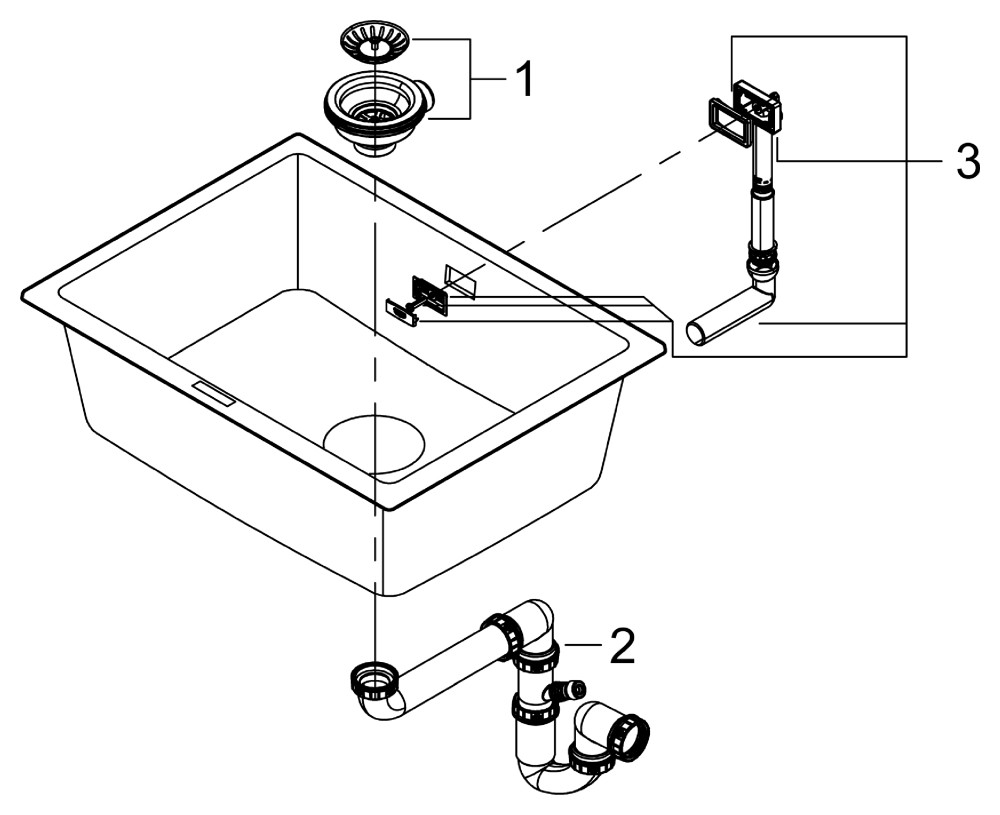 1
3
2