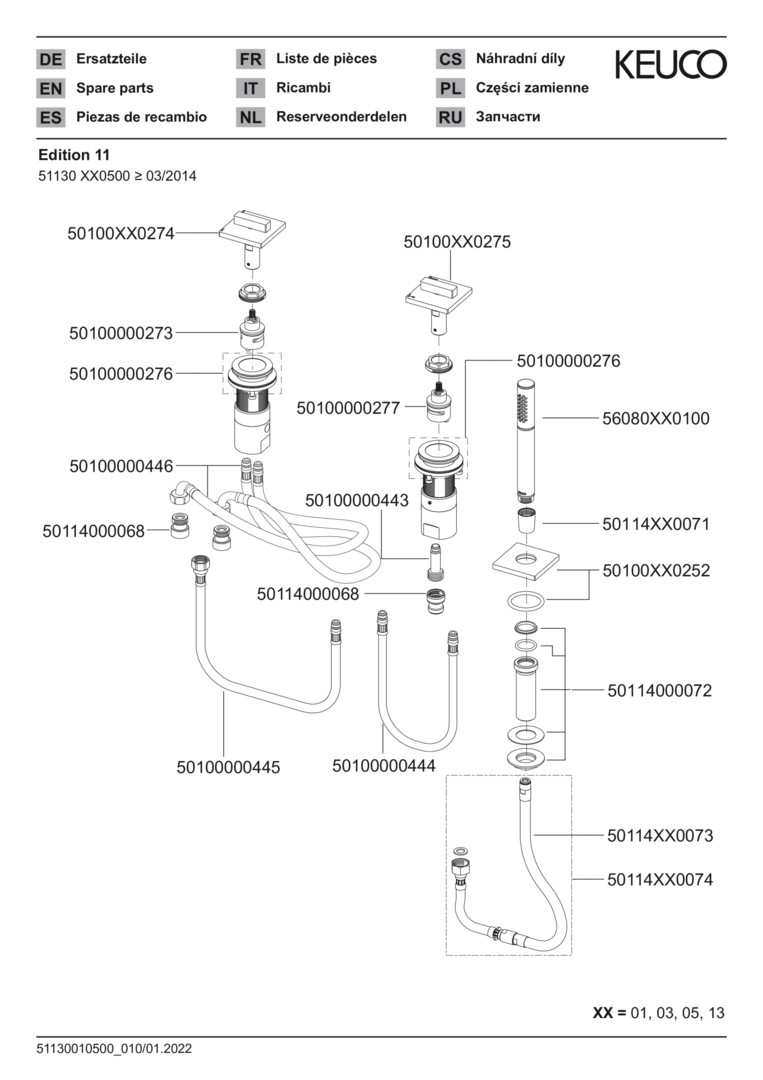 DE Ersatzteile
EN Spare parts
ES Piezas de recambio

FR Liste de pièces
IT Ricambi
NL Reserveonderdelen

CS Náhradní díly
PL Części zamienne
RU Запчасти

KEUCO

Edition 11
51130 XX0500 ≥ 03/2014

50100XX0274
50100XX0275
50100000273
50100000276
50100000276
50100000277
56080XX0100
50100000446
50100000443
50114000068
50114XX0071
50100XX0252
50114000068
50114000072
50100000445
50100000444
50114XX0073
50114XX0074

XX = 01, 03, 05, 13

51130010500_010/01.2022