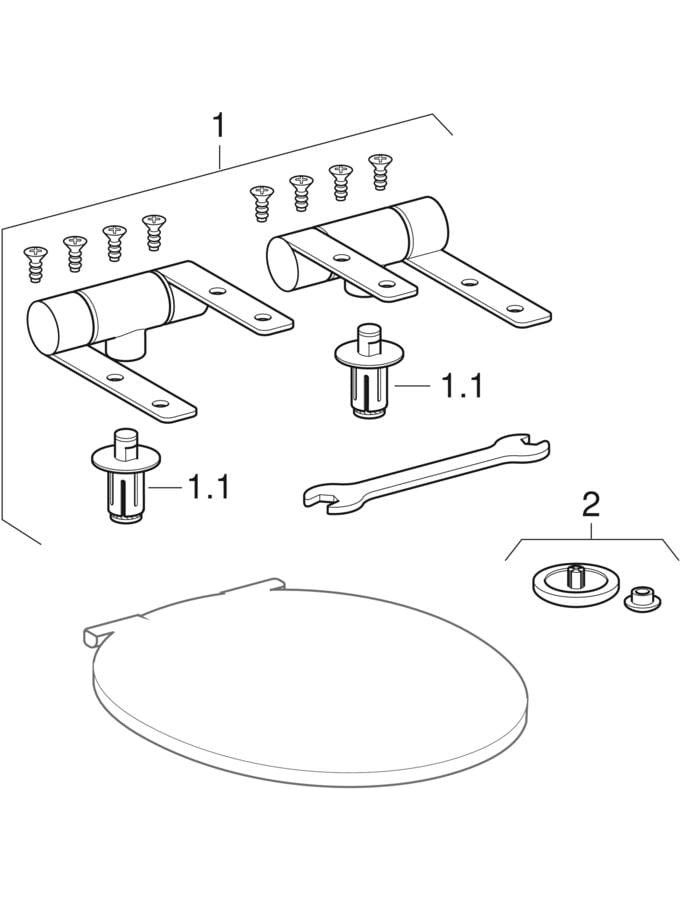 1
1.1
1.1
2