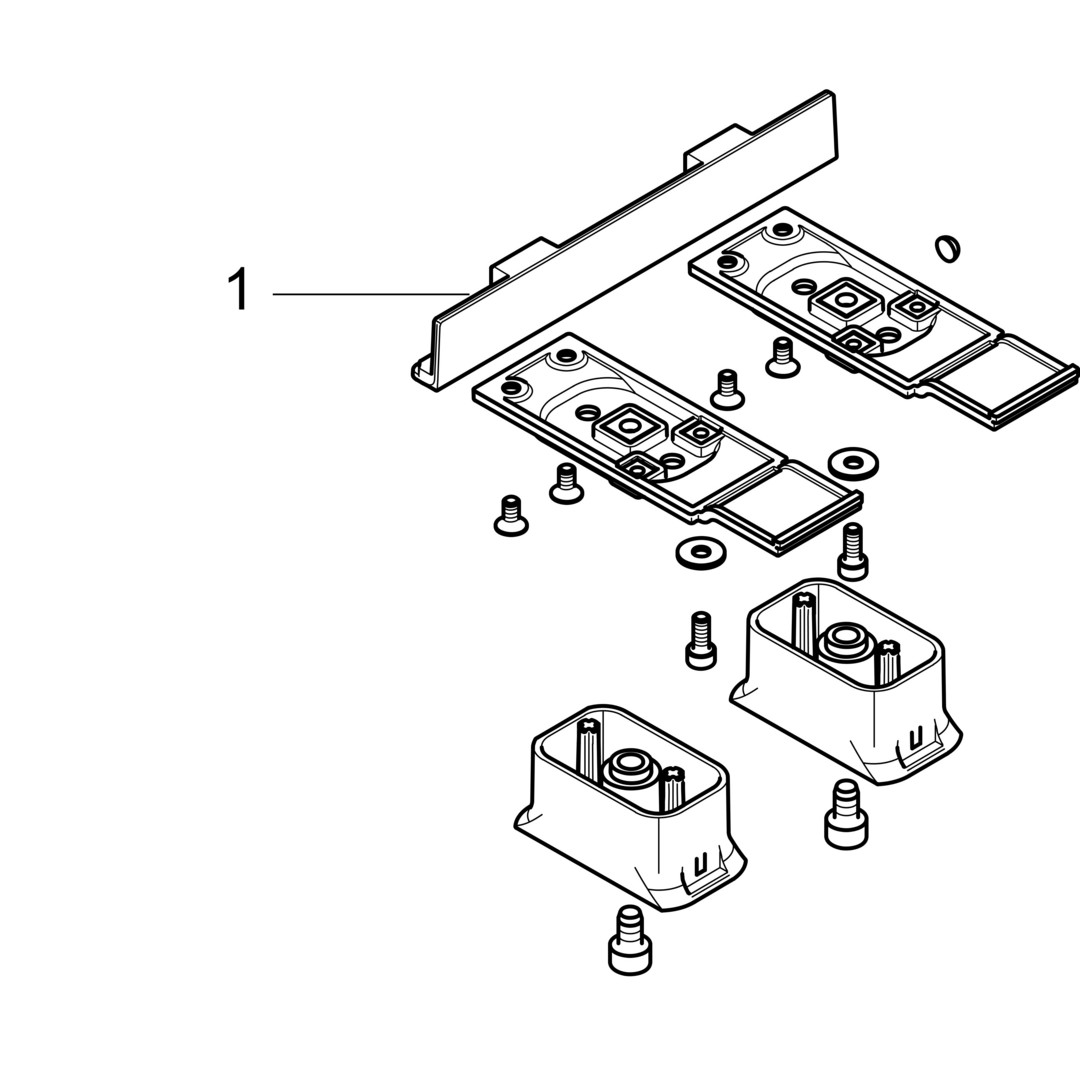 1