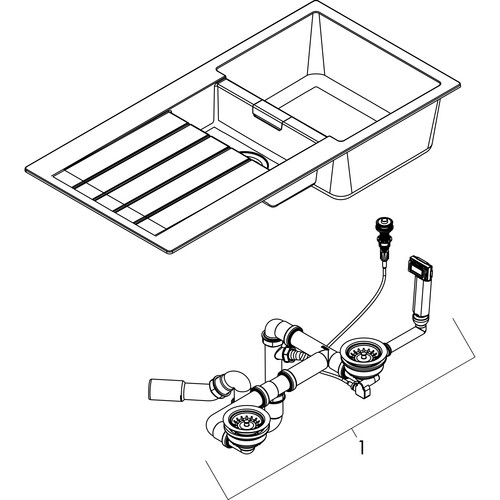 1