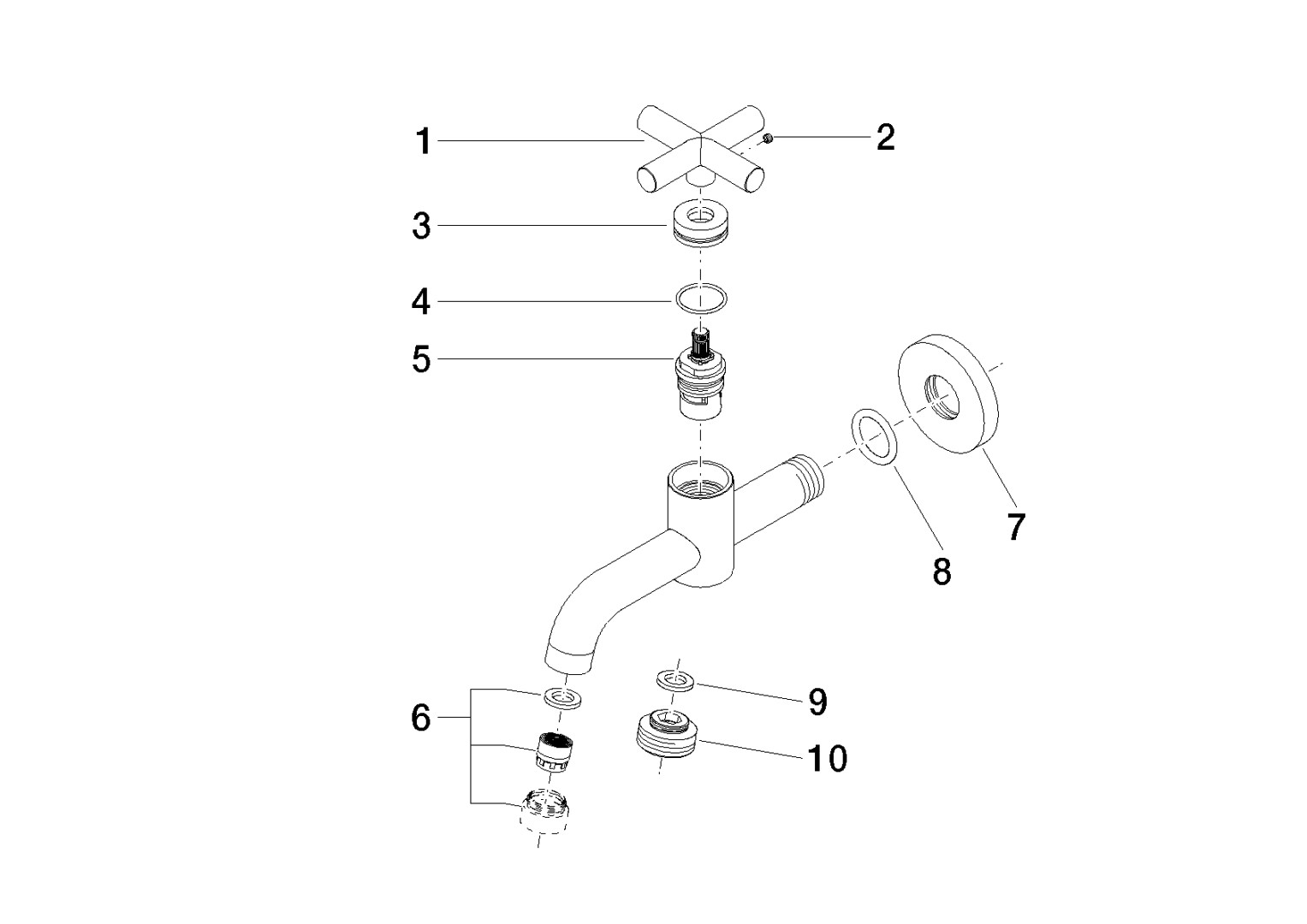 1
2
3
4
5
7
8
6
9
10