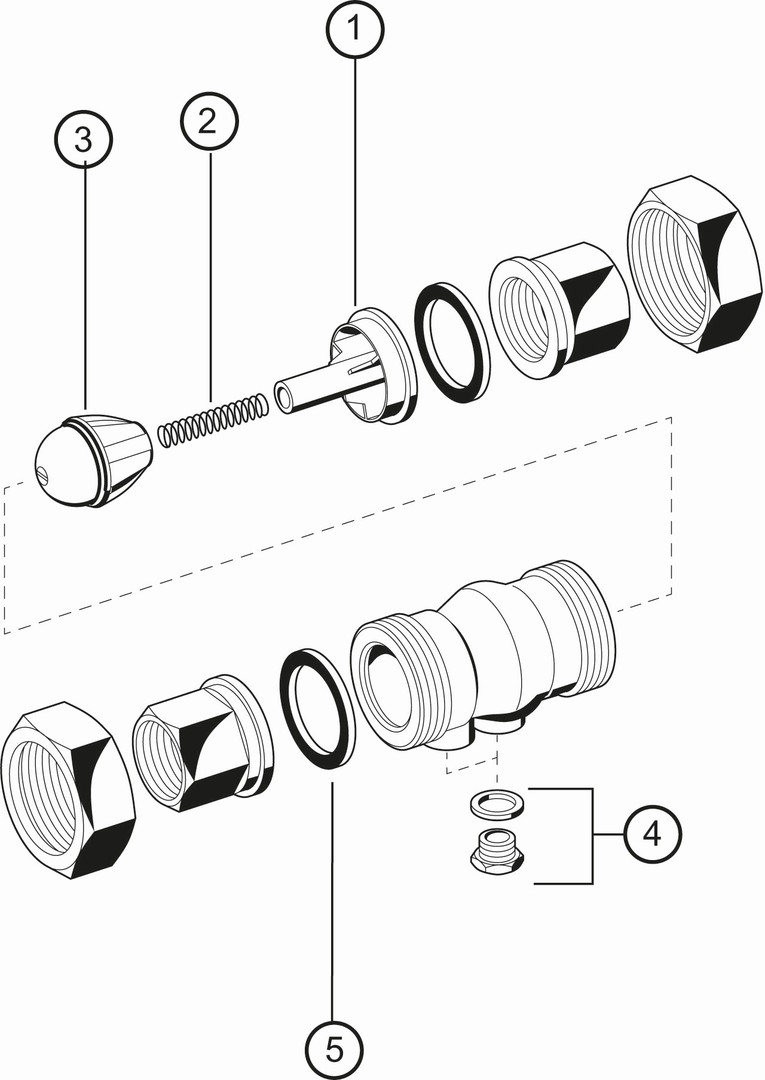 1
2
3
4
5