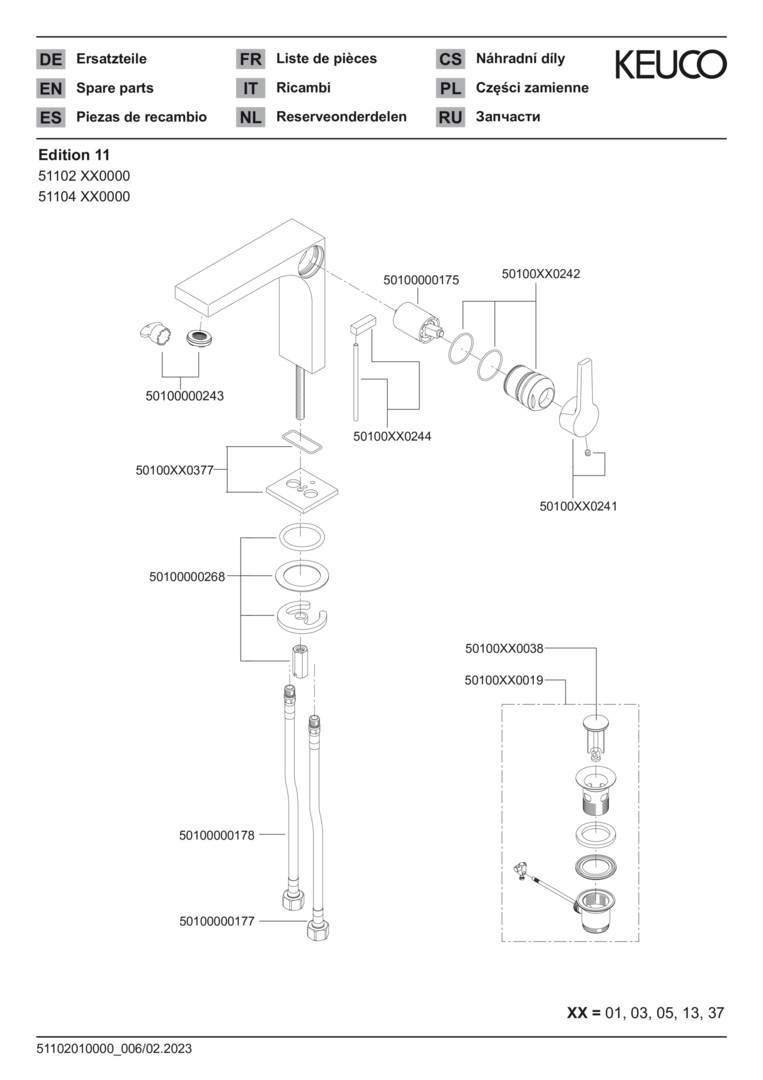 DE Ersatzteile
EN Spare parts
ES Piezas de recambio

FR Liste de pièces
IT Ricambi
NL Reserveonderdelen

CS Náhradní díly
PL Części zamienne
RU Запчасти

KEUCO

Edition 11
51102 XX0000
51104 XX0000

50100000175
50100XX0242
50100000243
50100XX0244
50100XX0377
50100XX0241
50100000268
50100XX0038
50100XX0019
50100000178
50100000177

XX = 01, 03, 05, 13, 37

51102010000_006/02.2023