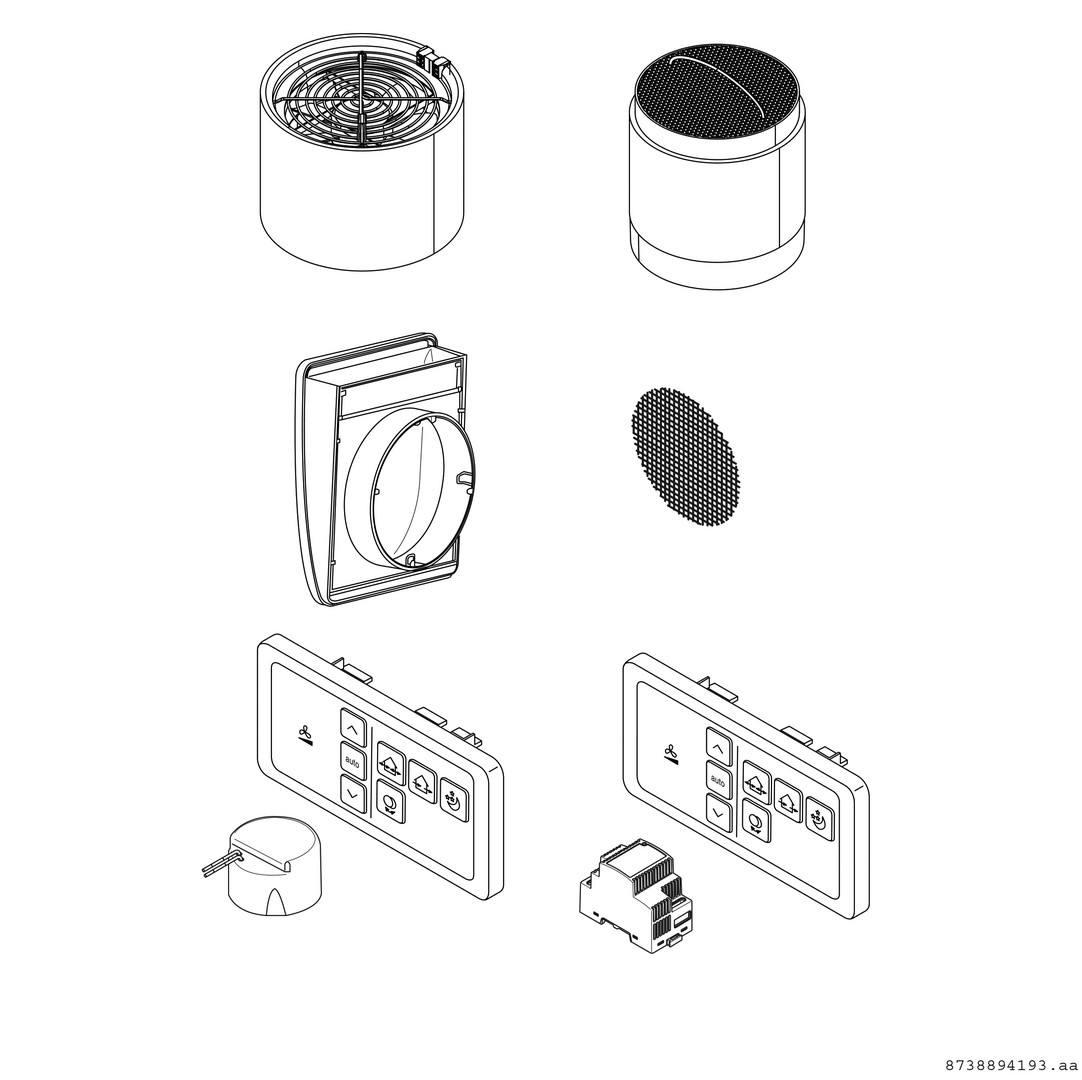 auto

auto

8738894193.aa