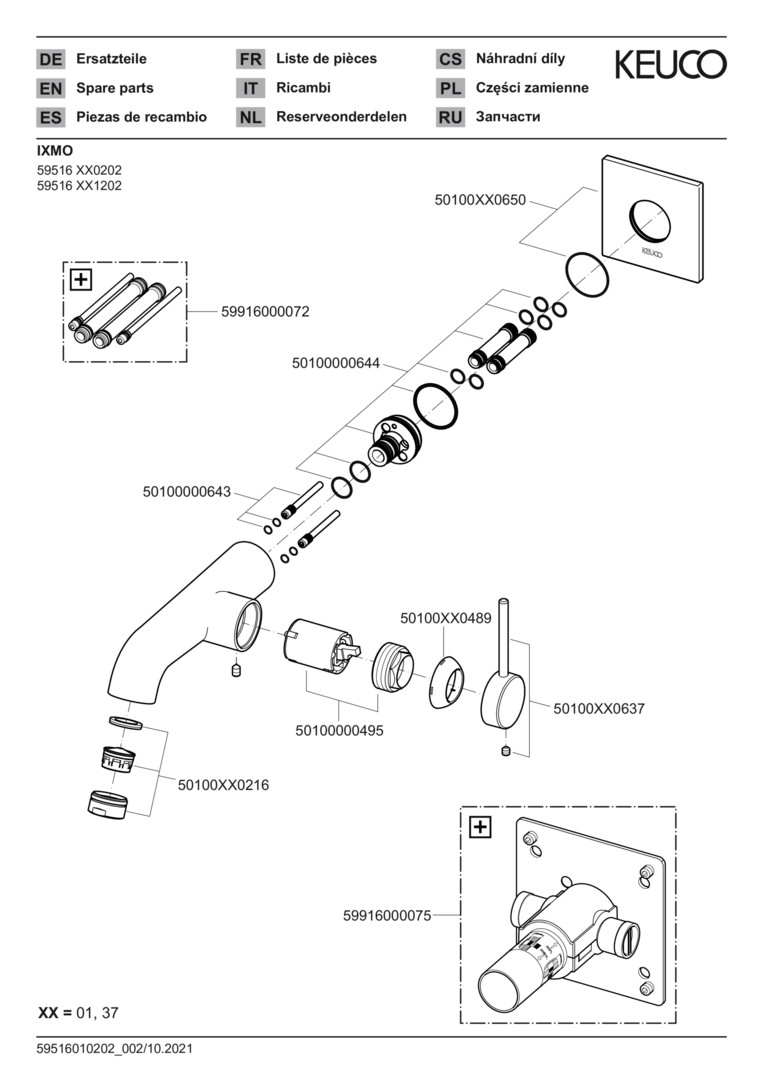 DE Ersatzteile
EN Spare parts
ES Piezas de recambio

FR Liste de pièces
IT Ricambi
NL Reserveonderdelen

CS Náhradní díly
PL Części zamienne
RU Запчасти

KEUCO

IXMO
59516 XX0202
59516 XX1202

50100XX0650
KEUCO
59916000072
50100000644
50100000643
50100XX0489
50100XX0637
50100000495
50100XX0216
59916000075

XX = 01, 37

59516010202_002/10.2021