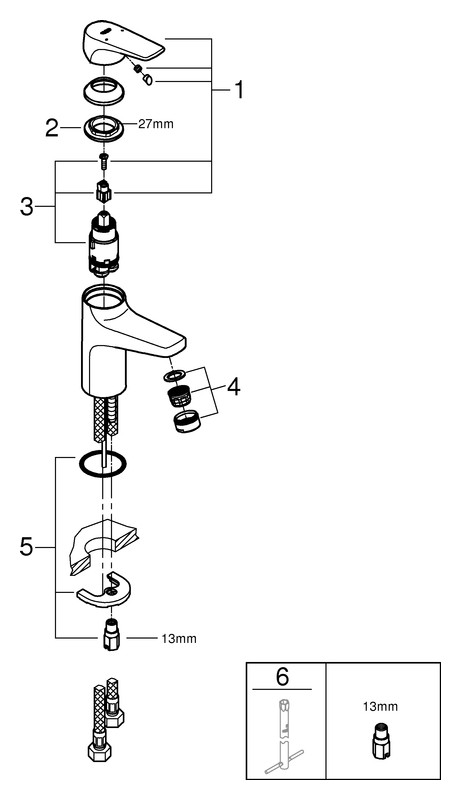 1
2
27mm
3
4
5
13mm
6
13mm