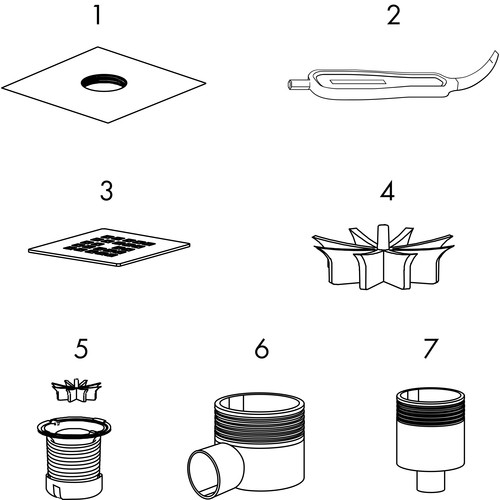 1
2
3
4
5
6
7