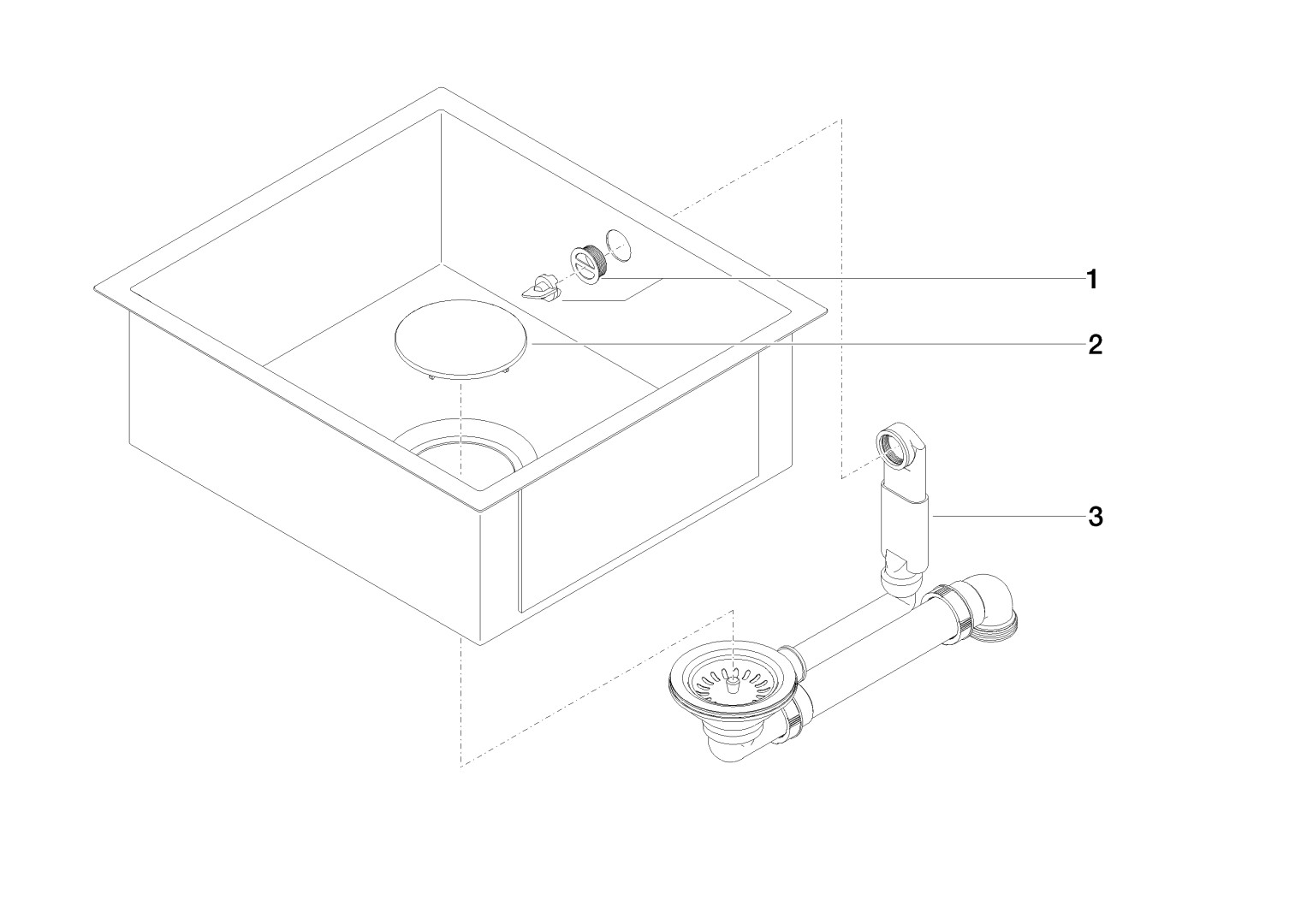 1
2
3