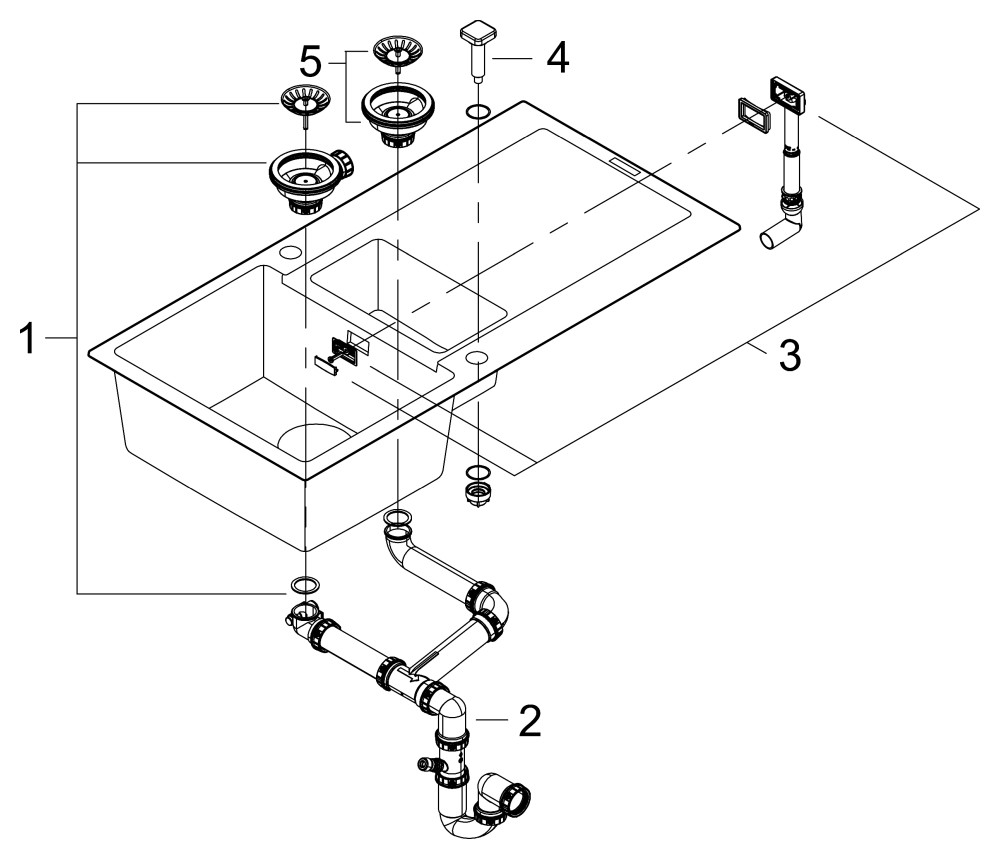 5
4
1
3
2