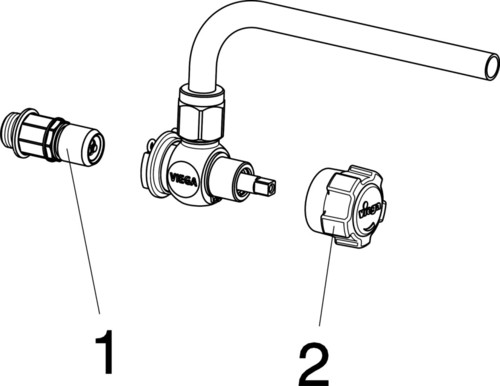 VIEGA
viega
1
2