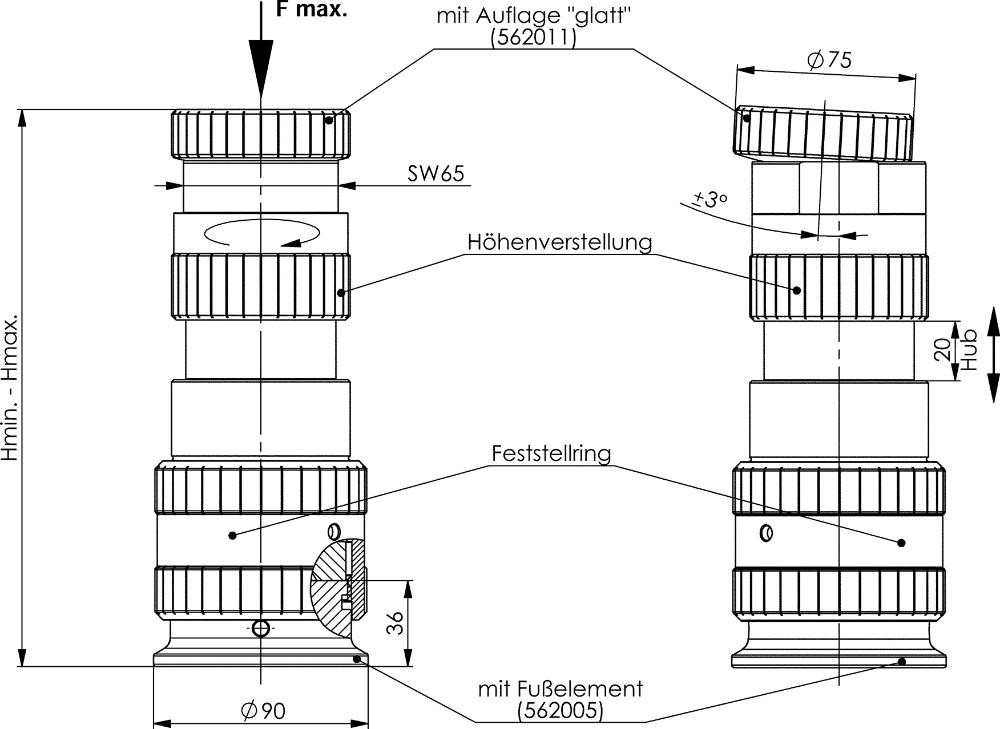 F max.

mit Auflage "glatt"
(562011)

$\varnothing 75$

SW65

$\pm 3°$

Höhenverstellung

20

Hub

Hmin. - Hmax.

Feststellring

36

mit Fußelement
(562005)

$\varnothing 90$