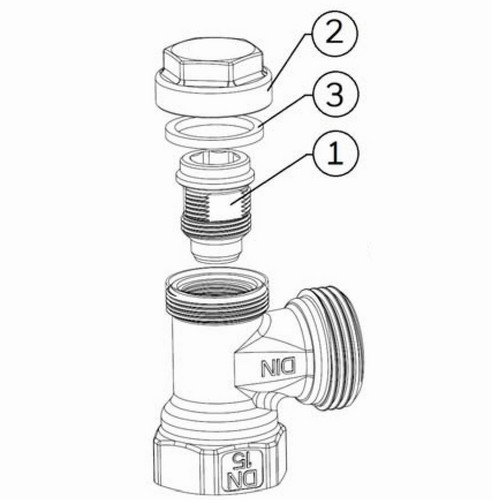 2
3
1
DIN
DN 15