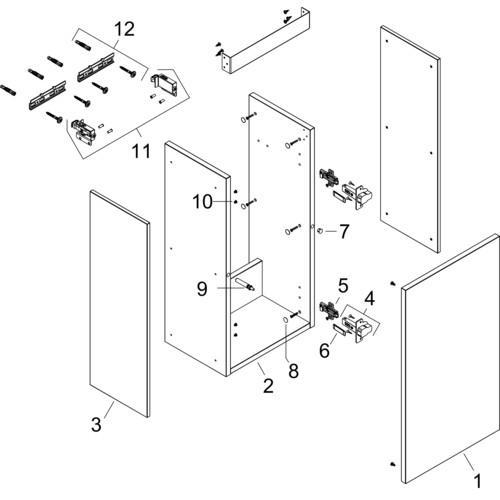 12

11

10

7

9

5

4

6

8

2

3

1