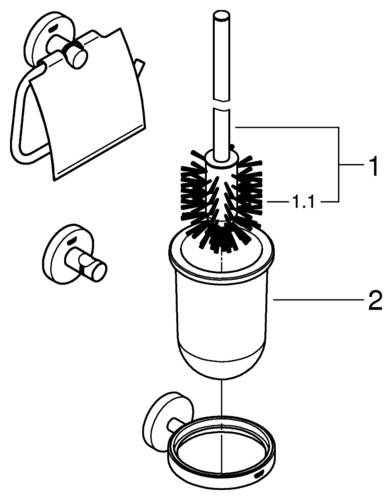 1
1.1
2