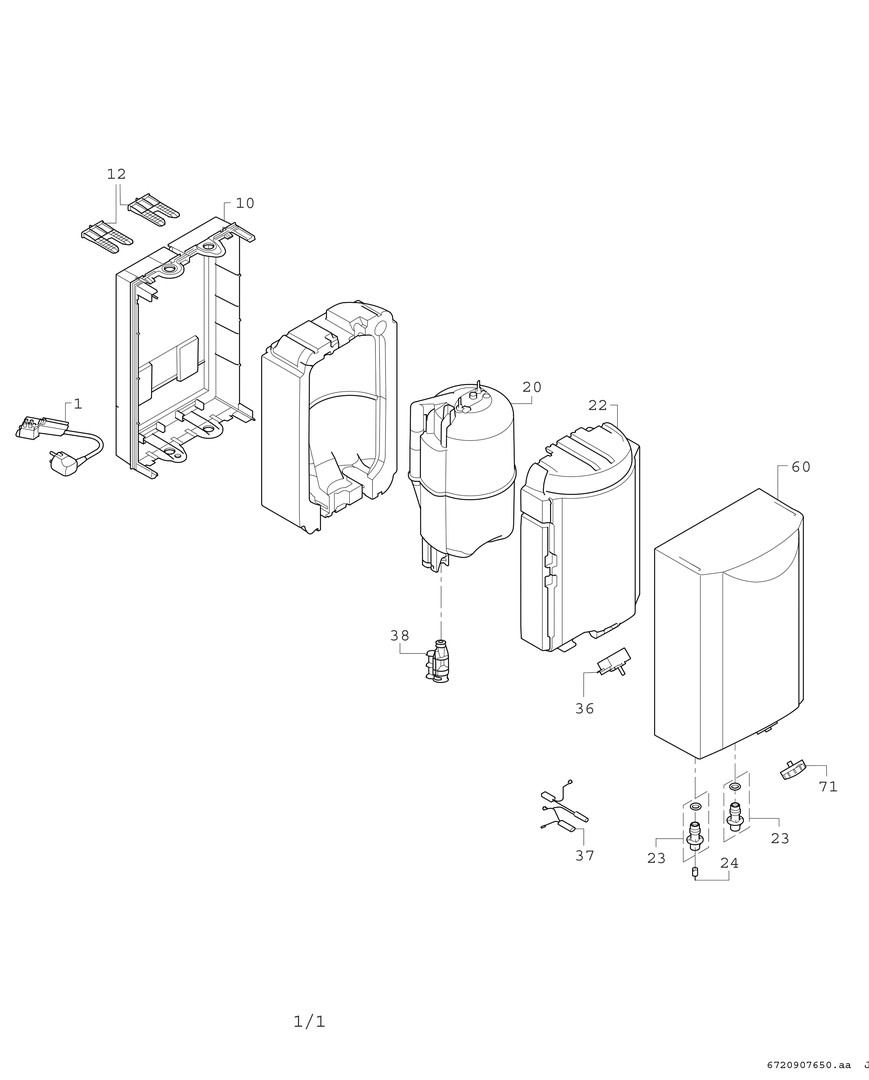 12
10
1
20
22
60
38
36
71
37
23
23
24
1/1
6720907650.aa J