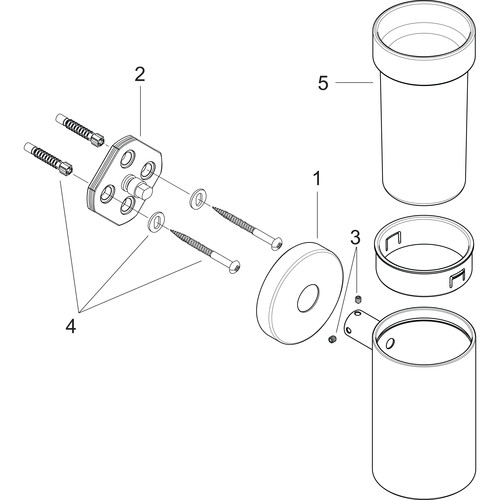 2
5
1
3
4