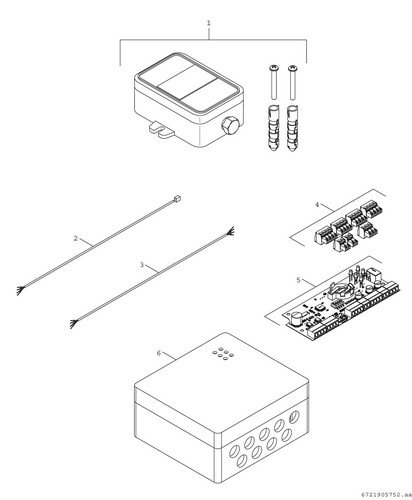 1

2

3

4

5

6

6721905752.aa