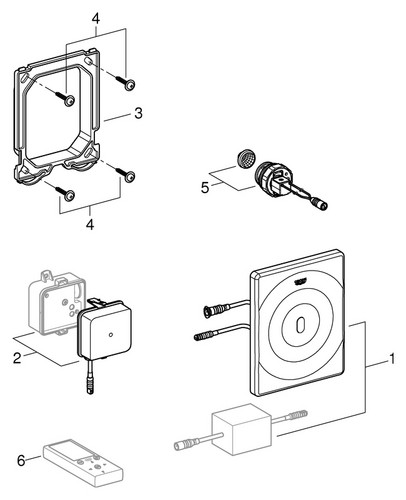 4
3
4
5
2
1
6