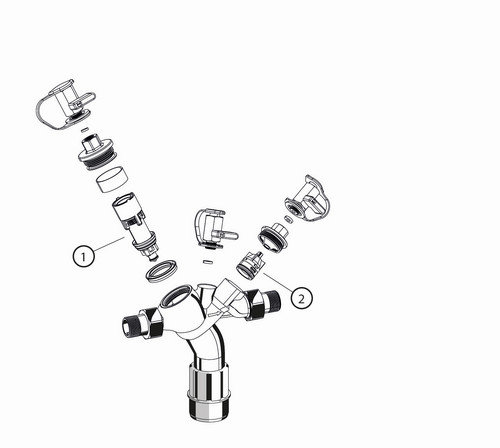 1

2