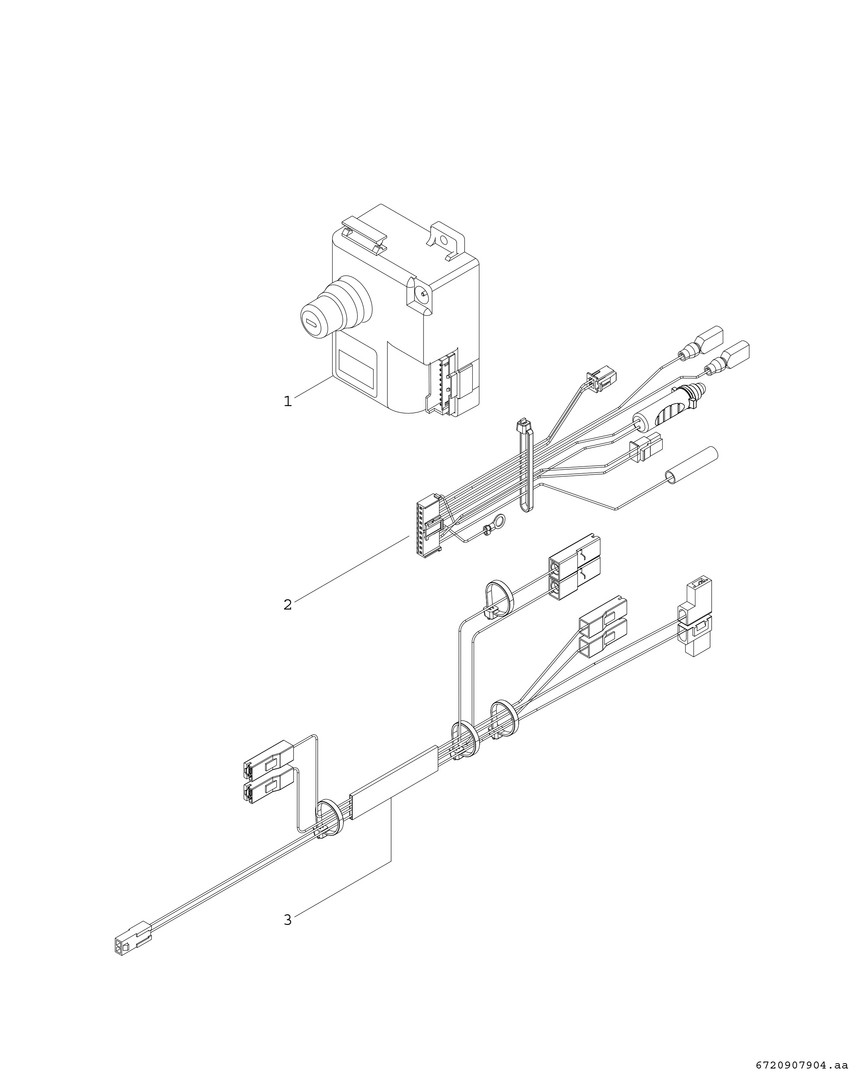 1

2

3

6720907904.aa