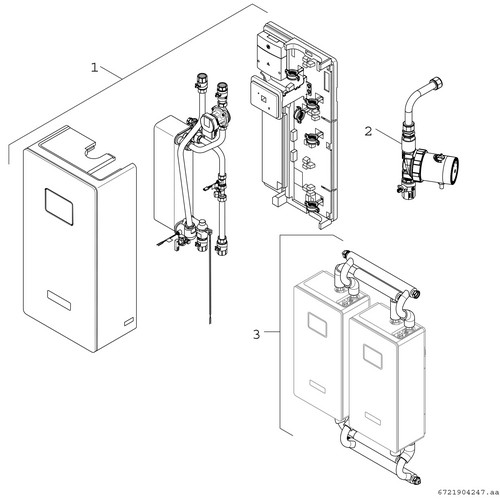 1

2

3

6721904247.aa