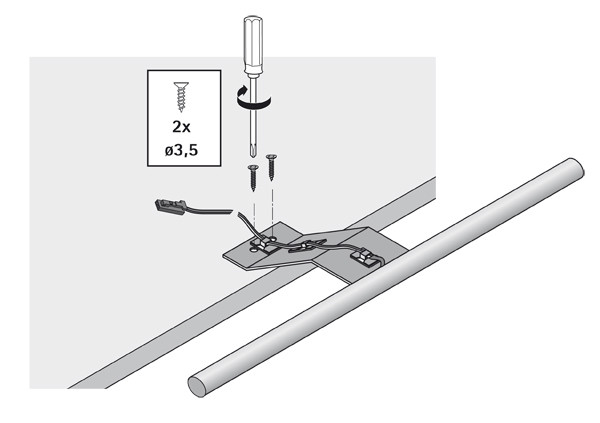 2x
ø3,5