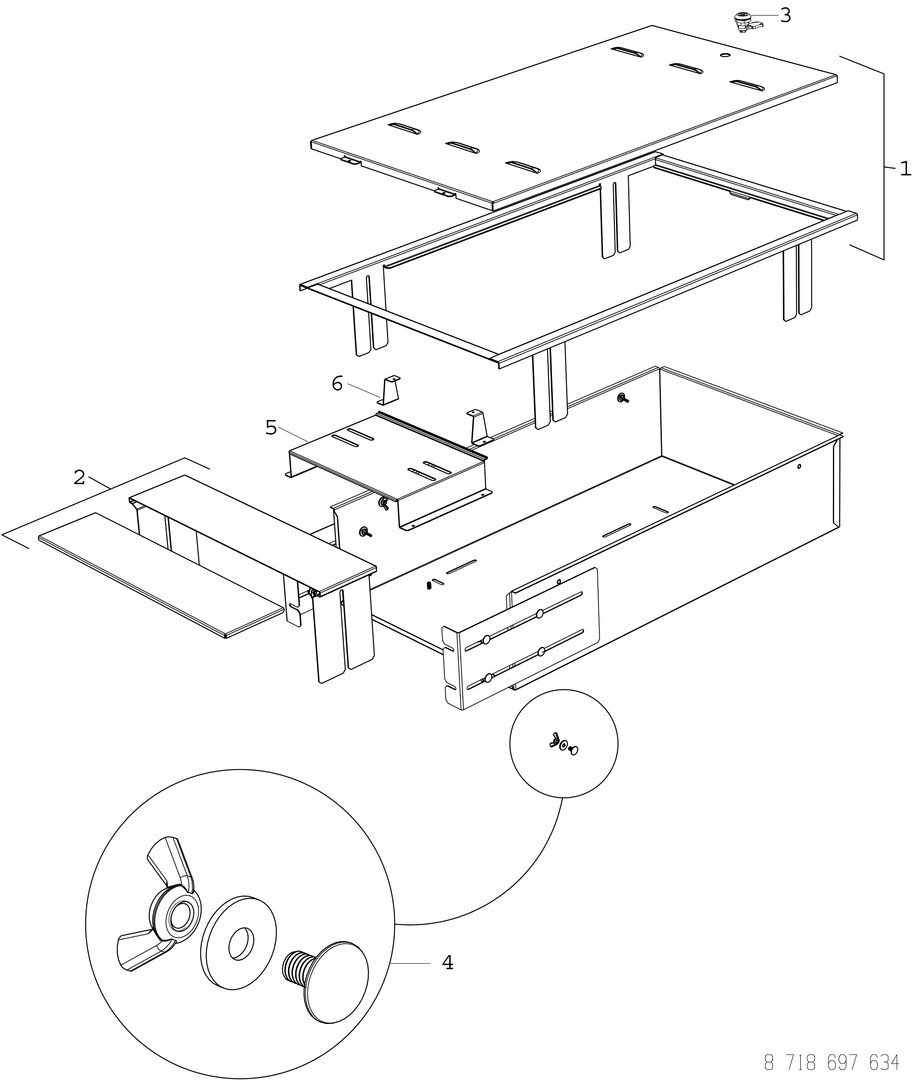 3
1
6
5
2
4
8 718 697 634